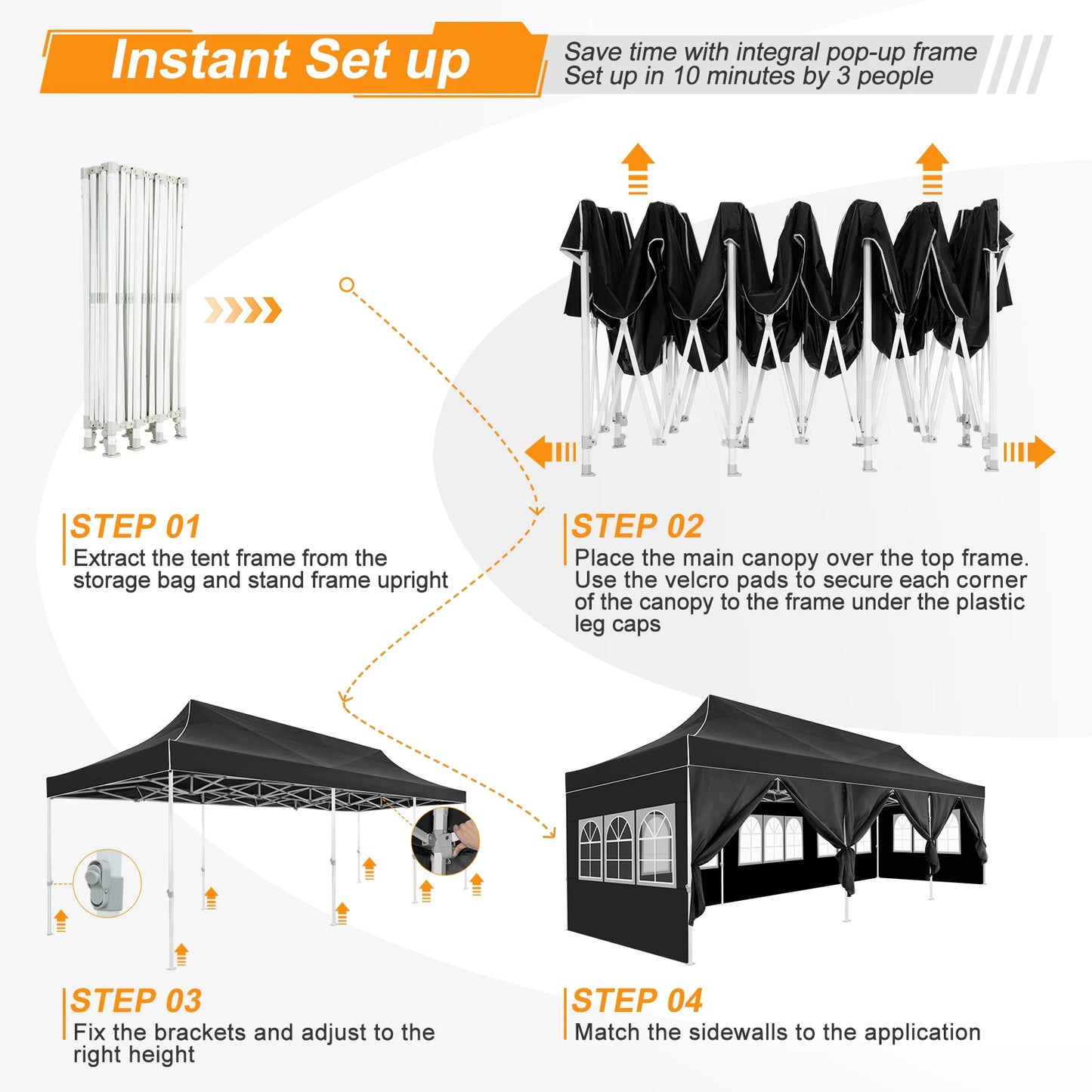 Instant Set up

Save time with integral pop-up frame
Set up in 10 minutes by 3 people

STEP 01
Extract the tent frame from the storage bag and stand frame upright

STEP 02
Place the main canopy over the top frame. Use the velcro pads to secure each corner of the canopy to the frame under the plastic leg caps

STEP 03
Fix the brackets and adjust to the right height

STEP 04
Match the sidewalls to the application