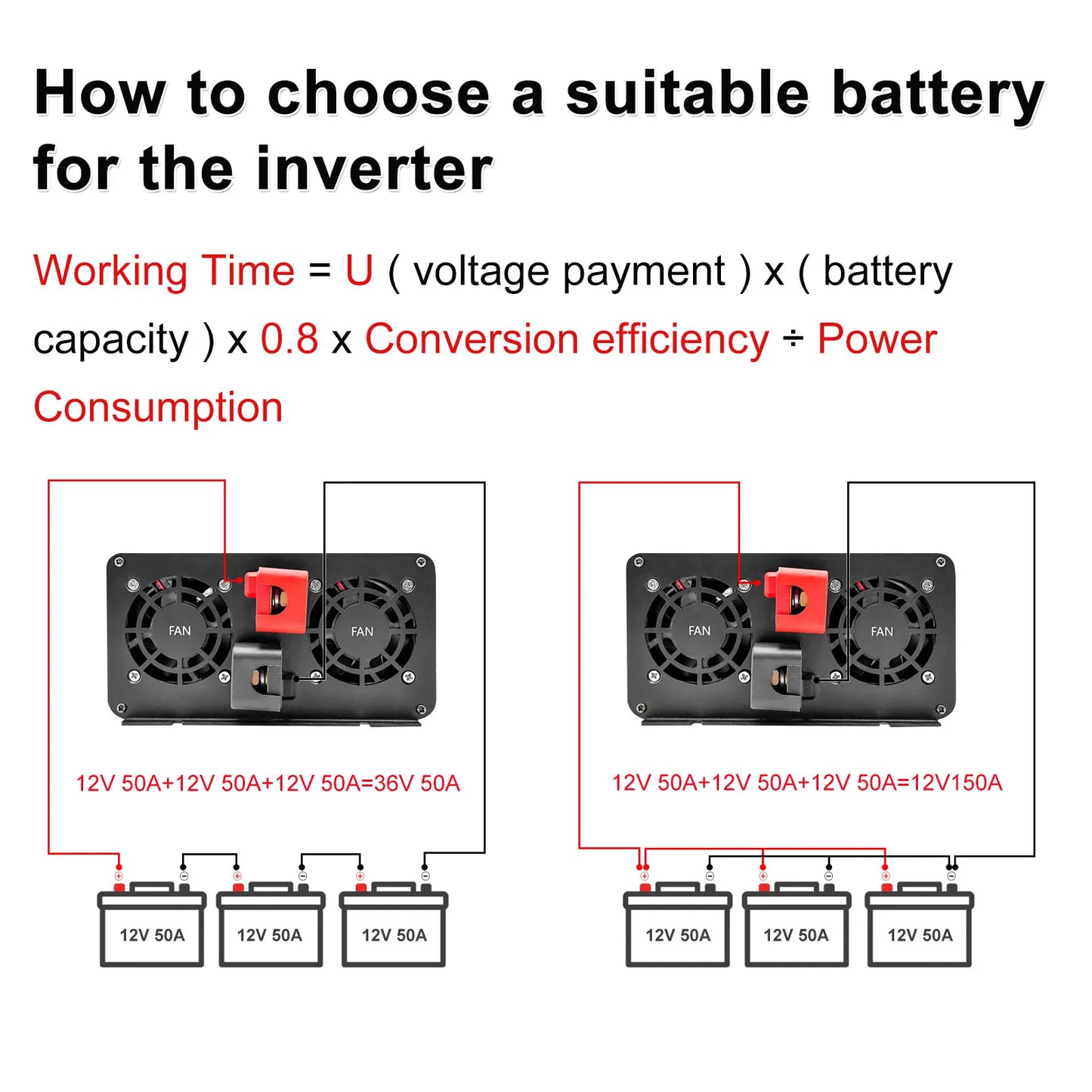 How to choose a suitable battery for the inverter

Working Time = U ( voltage payment ) x ( battery capacity ) x 0.8 x Conversion efficiency ÷ Power Consumption

FAN FAN

12V 50A+12V 50A+12V 50A=36V 50A

12V 50A 12V 50A 12V 50A

FAN FAN

12V 50A+12V 50A+12V 50A=12V150A

12V 50A 12V 50A 12V 50A